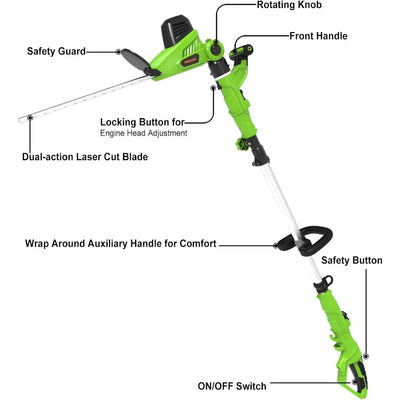 Rotating Knob

Front Handle

Safety Guard

Locking Button for
Engine Head Adjustment

Dual-action Laser Cut Blade

Wrap Around Auxiliary Handle for Comfort

Safety Button

ON/OFF Switch